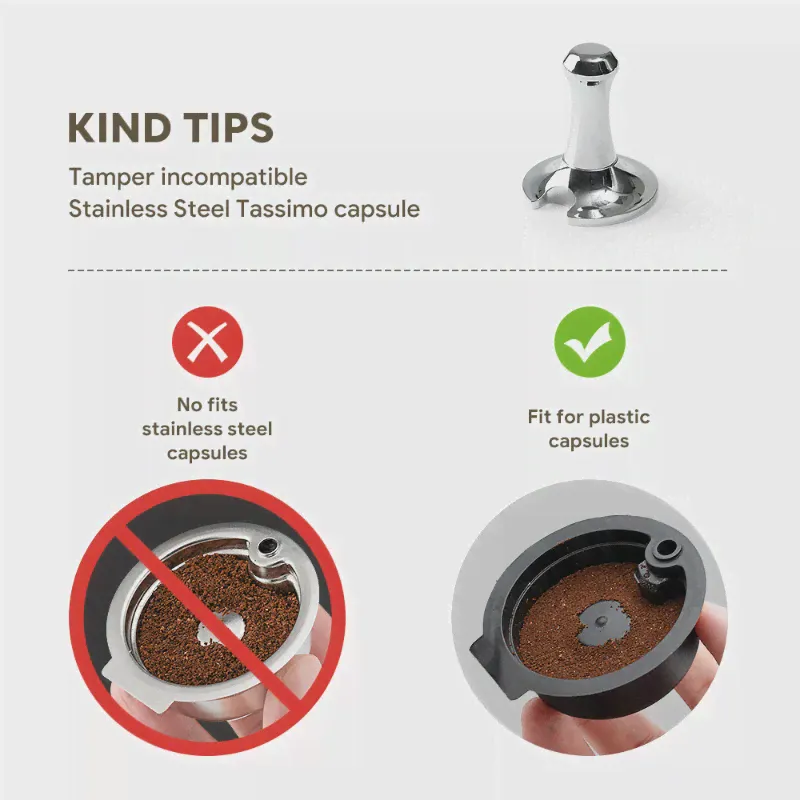 KIND TIPS

Tamper incompatible
Stainless Steel Tassimo capsule

No fits stainless steel capsules

Fit for plastic capsules